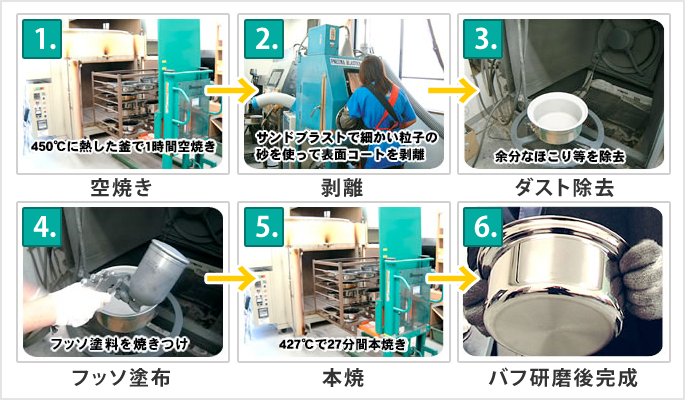 1.
450℃に熱した釜で1時間空焼き
空焼き

2.
サンドブラストで細かい粒子の砂を使って表面コートを剥離
剥離

3.
余分なほこり等を除去
ダスト除去

4.
フッソ塗料を焼きつけ
フッソ塗布

5.
427℃で27分間本焼き
本焼

6.
バフ研磨後完成